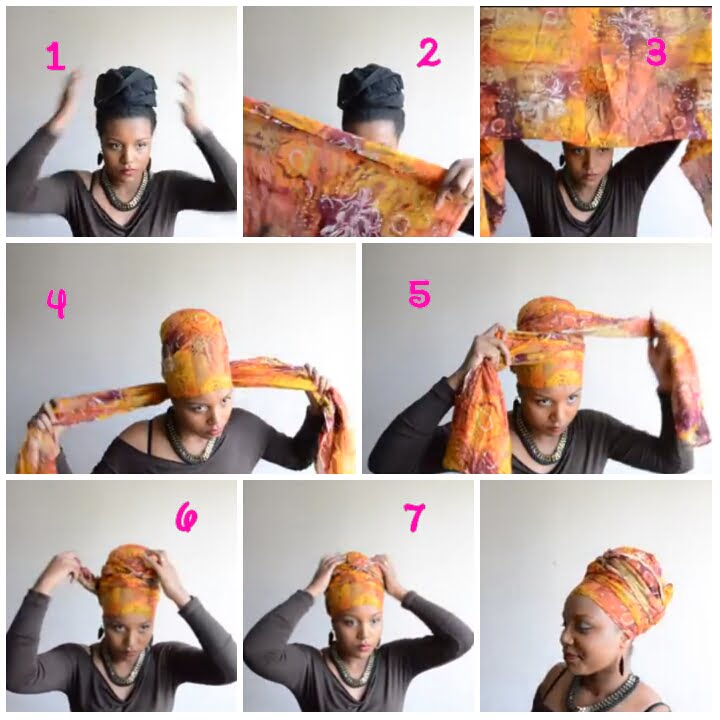 1
2
3
4
5
6
7